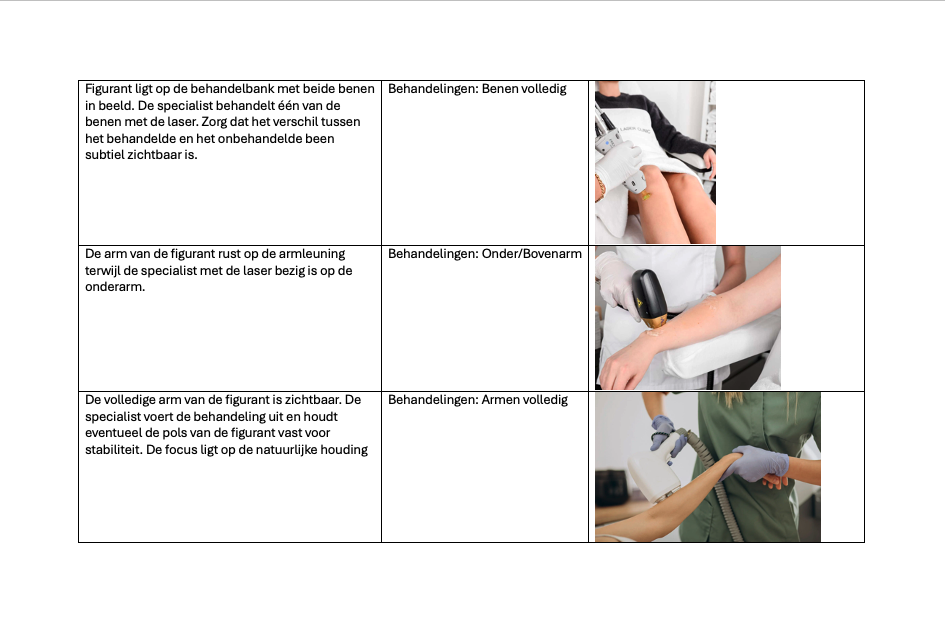 | | | |
|---|---|---|
| Figurant ligt op de behandelbank met beide benen in beeld. De specialist behandelt één van de benen met de laser. Zorg dat het verschil tussen het behandelde en het onbehandelde been subtiel zichtbaar is. | Behandelingen: Benen volledig | |
| De arm van de figurant rust op de armleuning terwijl de specialist met de laser bezig is op de onderarm. | Behandelingen: Onder/Bovenarm | |
| De volledige arm van de figurant is zichtbaar. De specialist voert de behandeling uit en houdt eventueel de pols van de figurant vast voor stabiliteit. De focus ligt op de natuurlijke houding | Behandelingen: Armen volledig | |